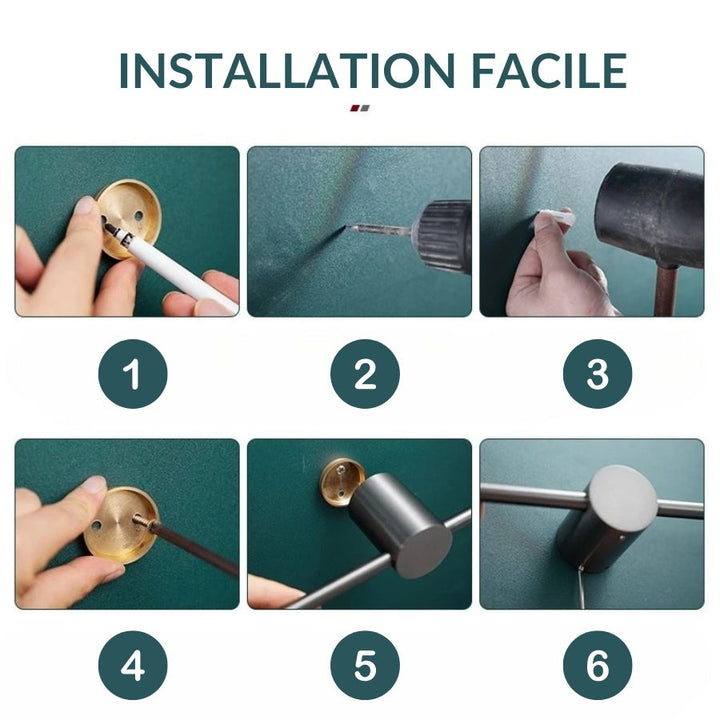 INSTALLATION FACILE

1

2

3

4

5

6