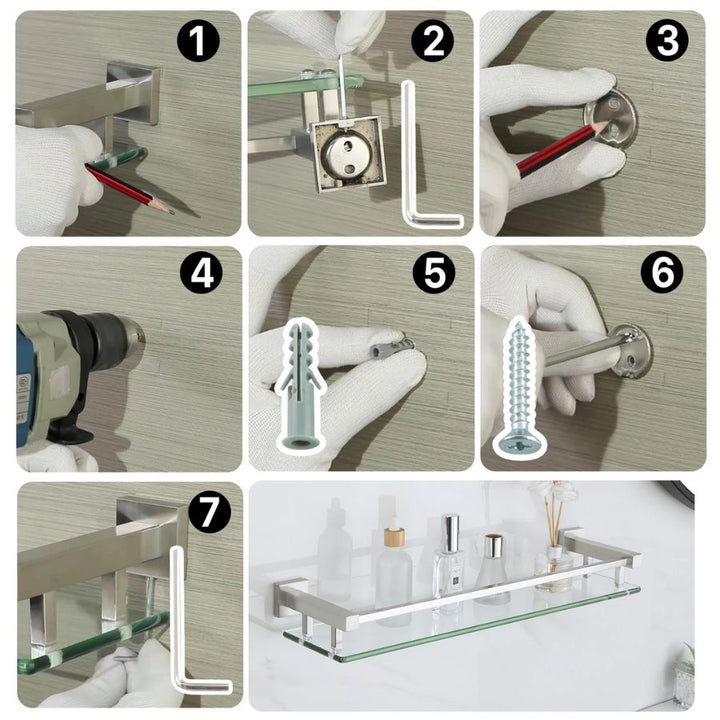 1
2
3
4
5
6
7