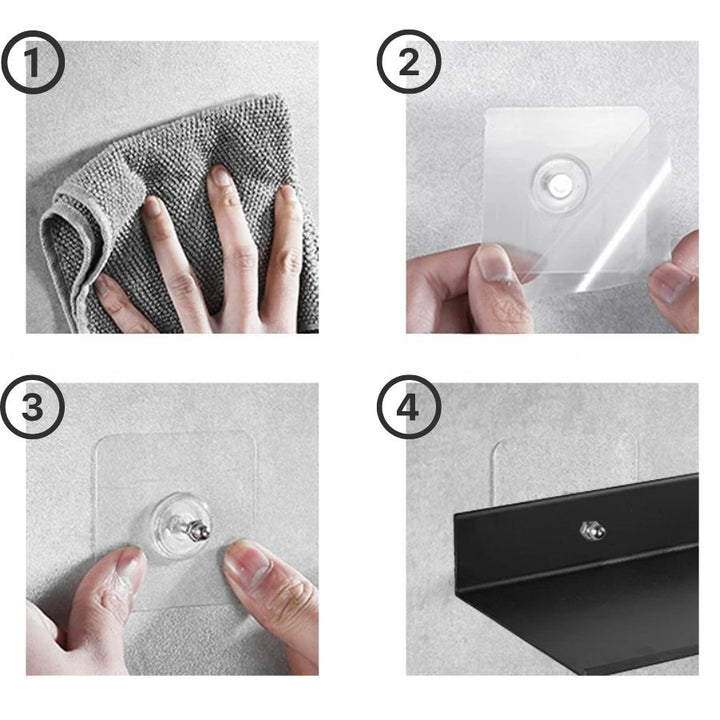 1

2

3

4