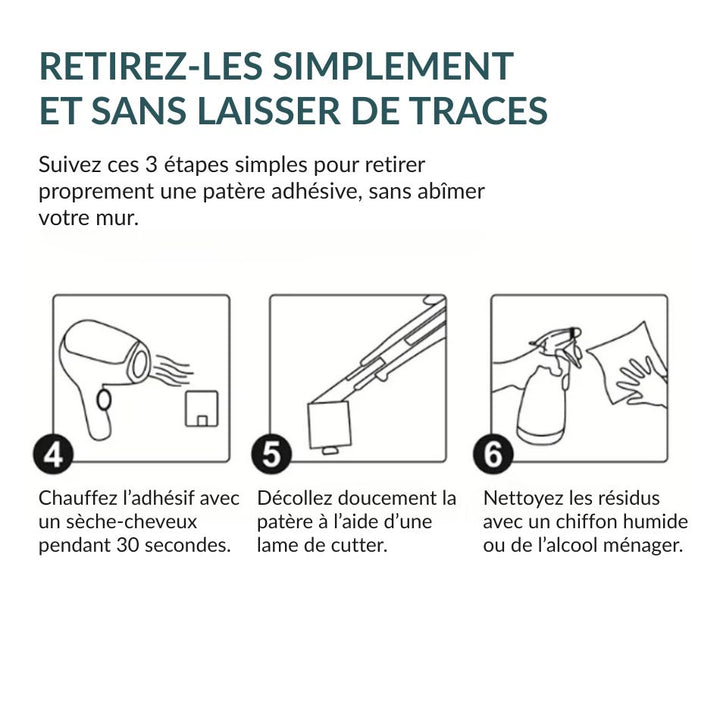 RETIREZ-LES SIMPLEMENT ET SANS LAISSER DE TRACES

Suivez ces 3 étapes simples pour retirer proprement une patère adhésive, sans abîmer votre mur.

4

Chauffez l'adhésif avec un sèche-cheveux pendant 30 secondes.

5

Décollez doucement la patère à l'aide d'une lame de cutter.

6

Nettoyez les résidus avec un chiffon humide ou de l'alcool ménager.