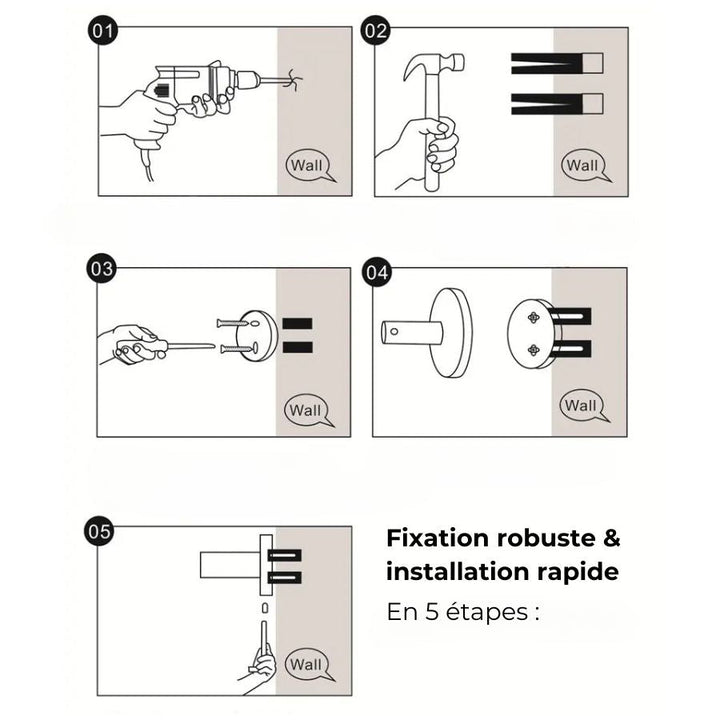 01

Wall

02

Wall

03

Wall

04

Wall

05

Wall

Fixation robuste & installation rapide

En 5 étapes :