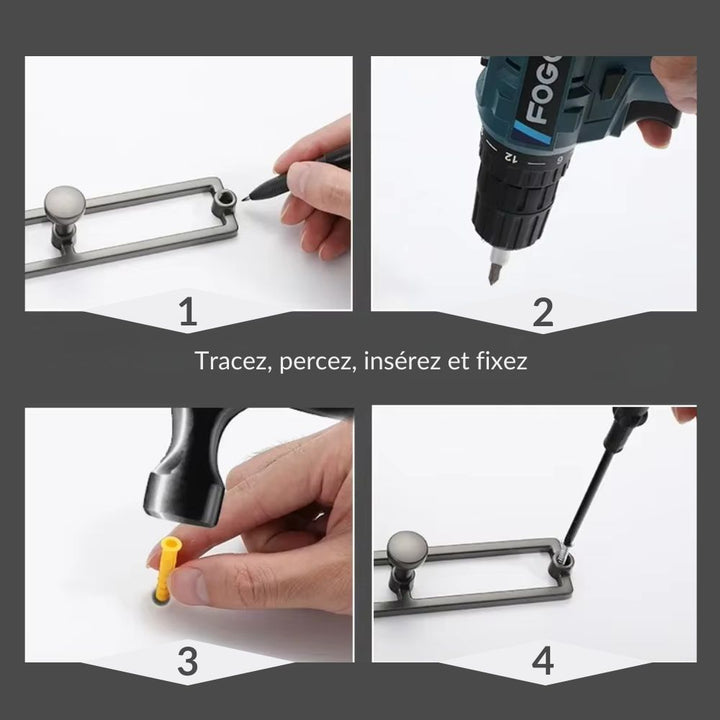 FOGO

12

6

1

2

Tracez, percez, insérez et fixez

3

4