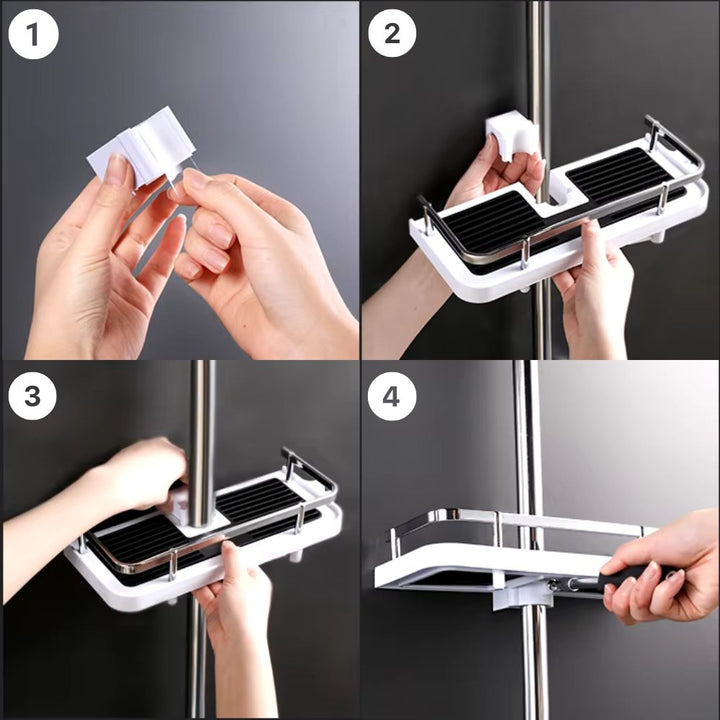 1

2

3

4