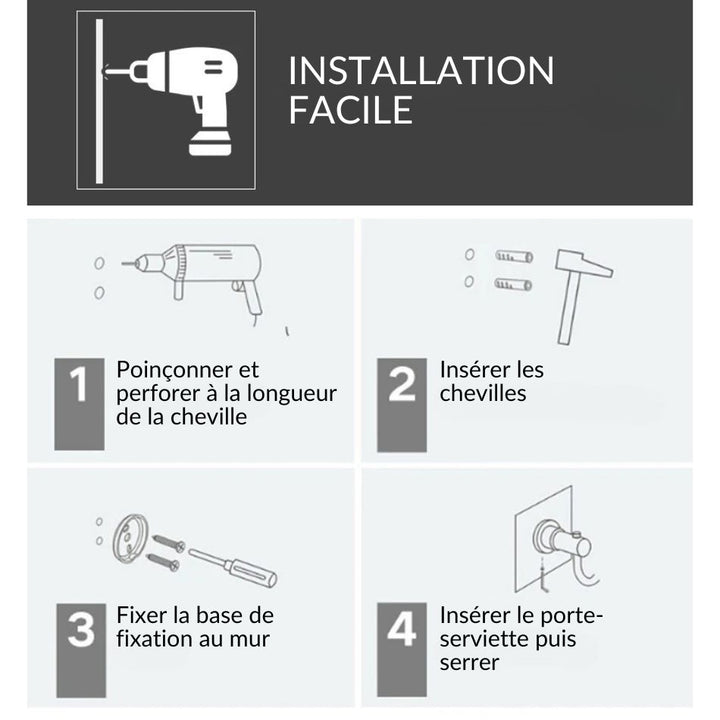 INSTALLATION FACILE

1 Poinçonner et perforer à la longueur de la cheville

2 Insérer les chevilles

3 Fixer la base de fixation au mur

4 Insérer le porte-serviette puis serrer